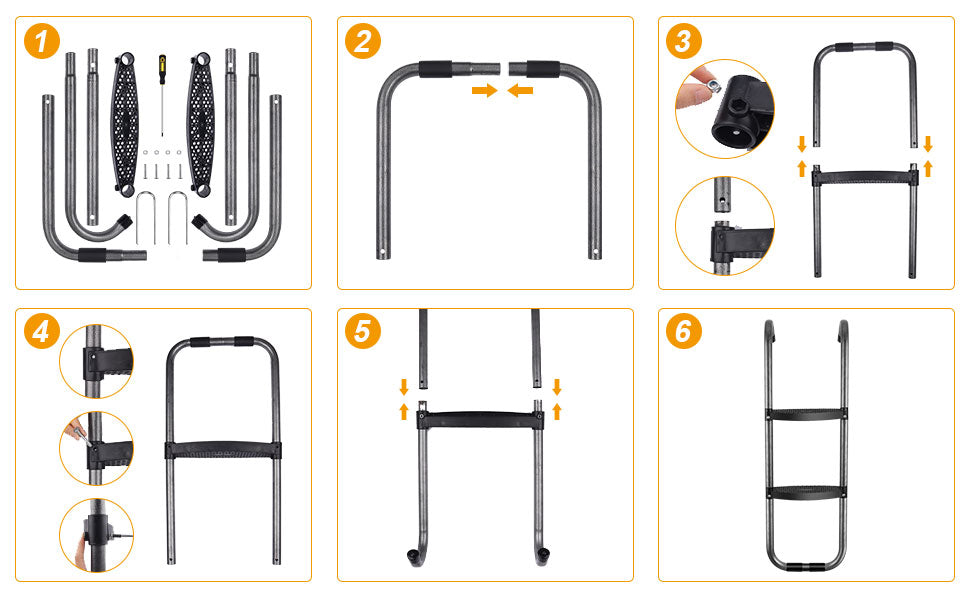 1
2
3
4
5
6